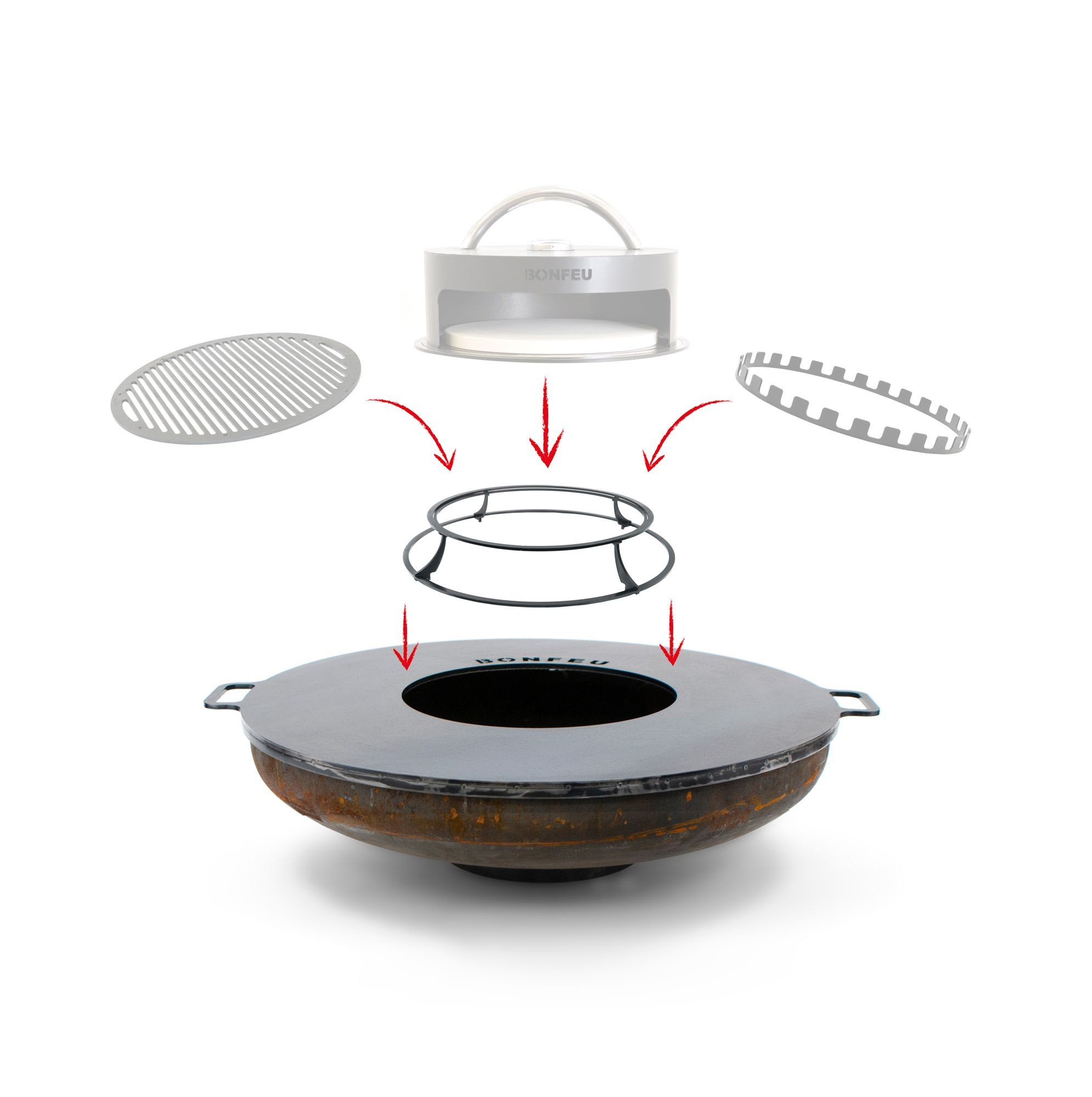 BONFEU

BONFEU